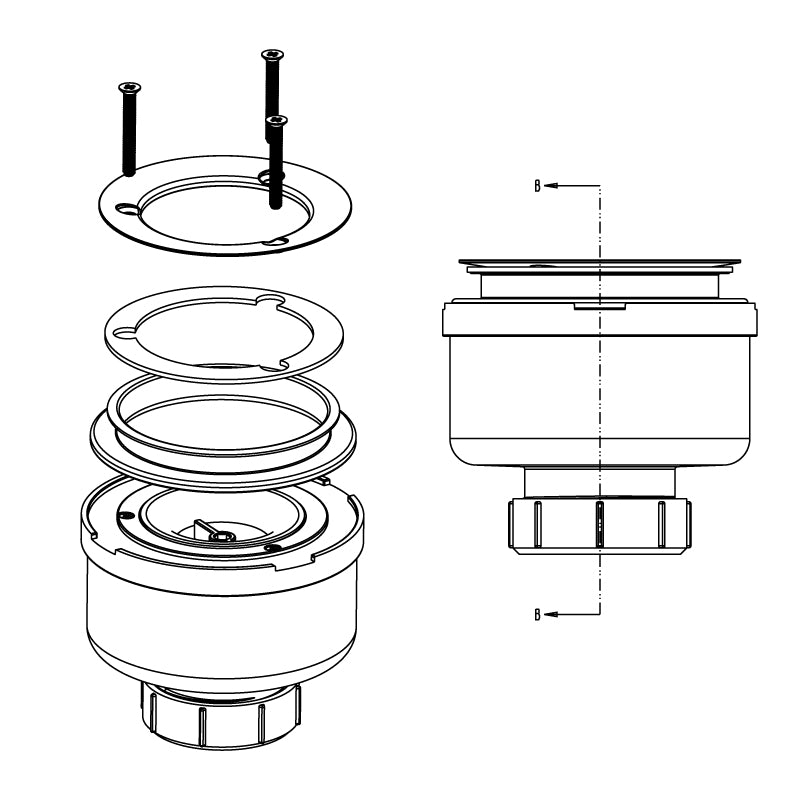 B

B