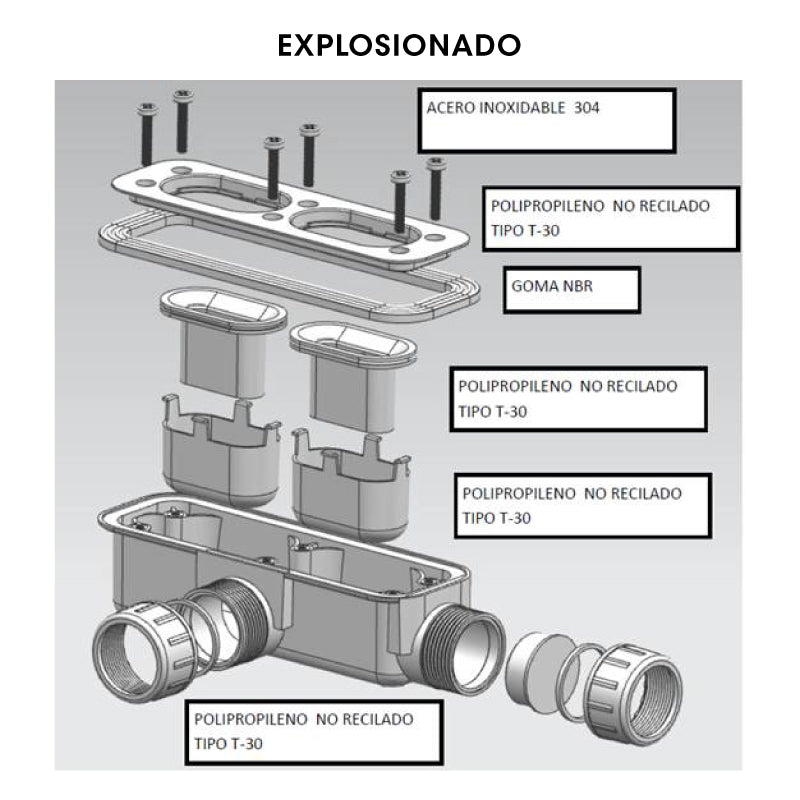 EXPLOSIONADO

ACERO INOXIDABLE 304

POLIPROPILENO NO RECILADO TIPO T-30

GOMA NBR

POLIPROPILENO NO RECILADO TIPO T-30

POLIPROPILENO NO RECILADO TIPO T-30

POLIPROPILENO NO RECILADO TIPO T-30