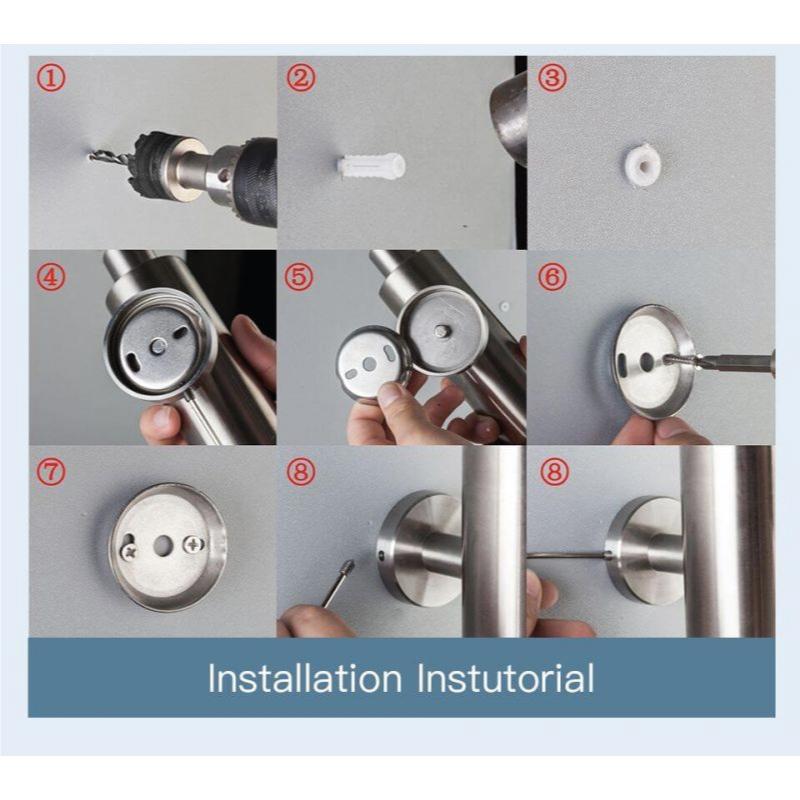 ①

②

③

④

⑤

⑥

⑦

⑧

⑧

Installation Instutorial