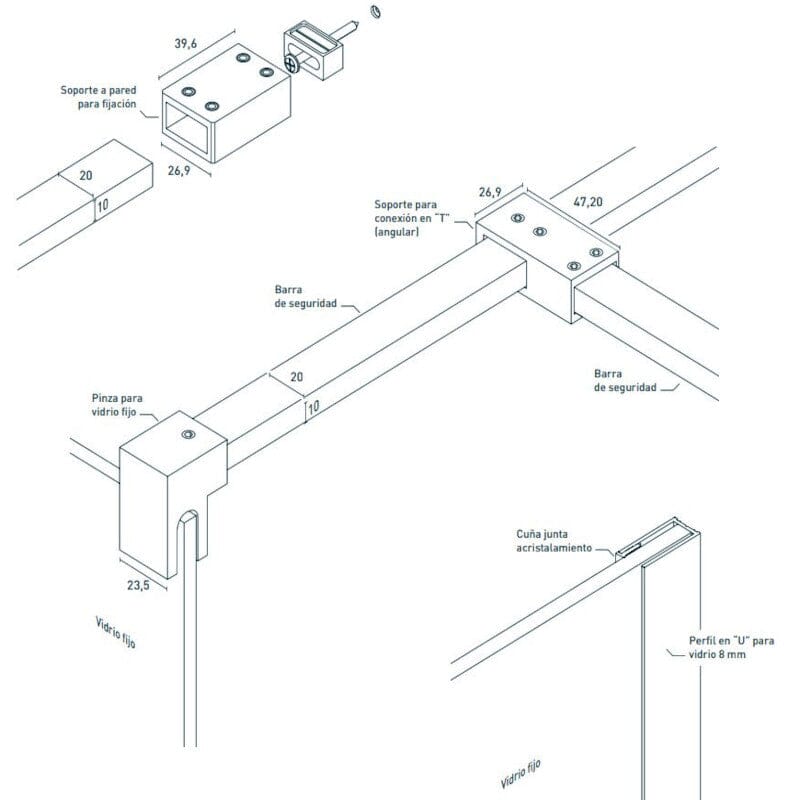 39,6

Soporte a pared
para fijación

26,9

20

10

Soporte para
conexión en "T"
(angular)

26,9

47,20

Barra
de seguridad

20

10

Barra
de seguridad

Pinza para
vidrio fijo

23,5

Vidrio fijo

Cuña junta
acristalamiento

Perfil en "U" para
vidrio 8 mm

Vidrio fijo