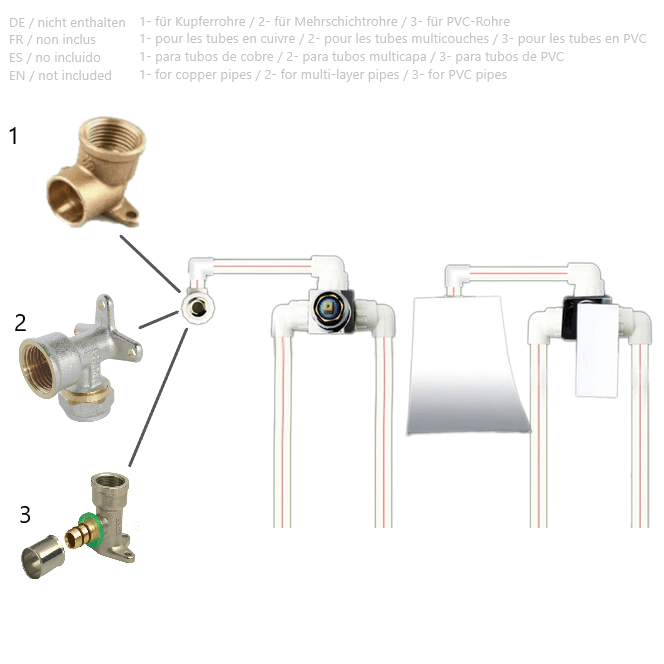 DE / nicht enthalten 1- für Kupferrohre / 2- für Mehrschichtrohre / 3- für PVC-Rohre
FR / non inclus 1- pour les tubes en cuivre / 2- pour les tubes multicouches / 3- pour les tubes en PVC
ES / no incluido 1- para tubos de cobre / 2- para tubos multicapa / 3- para tubos de PVC
EN / not included 1- for copper pipes / 2- for multi-layer pipes / 3- for PVC pipes

1

2

3